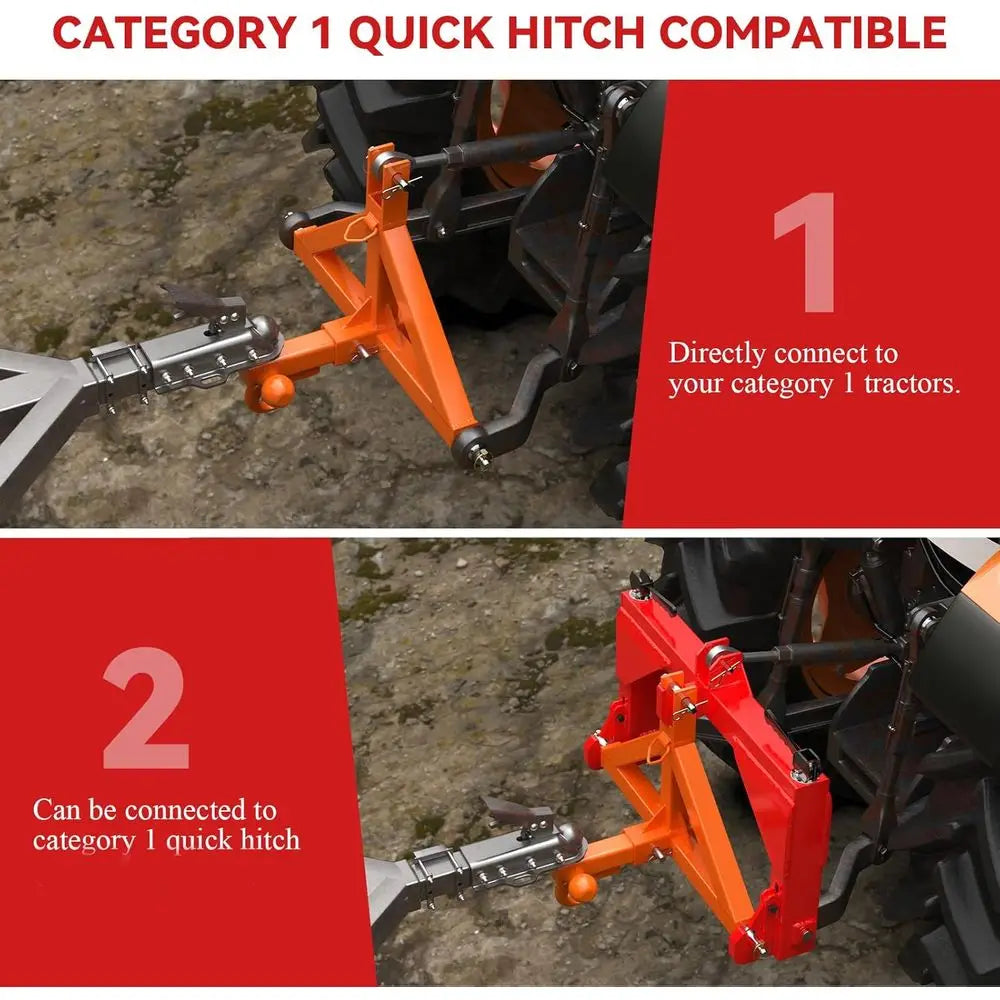 CATEGORY 1 QUICK HITCH COMPATIBLE

1

Directly connect to your category 1 tractors.

2

Can be connected to category 1 quick hitch